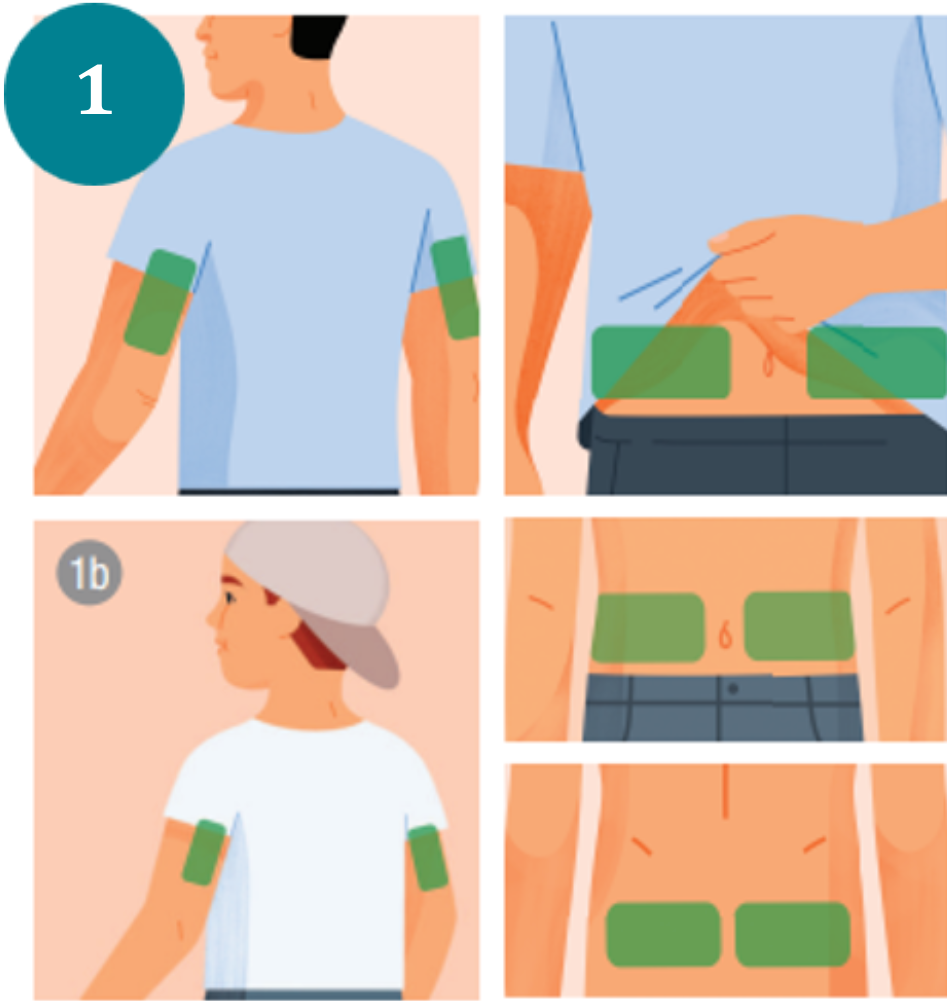 1

1b