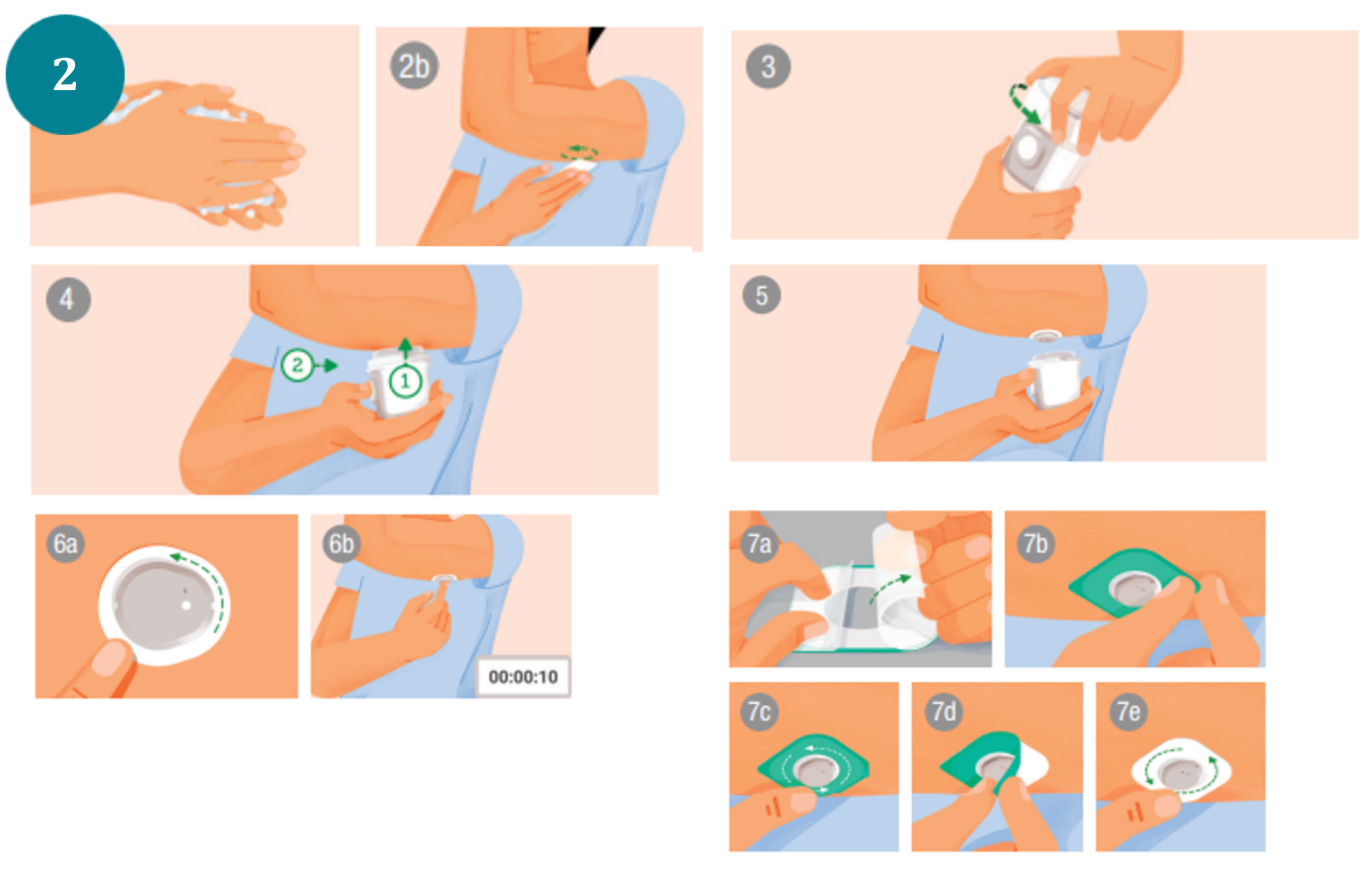 2

2b

3

4

2

1

5

6a

6b

00:00:10

7a

7b

7c

7d

7e